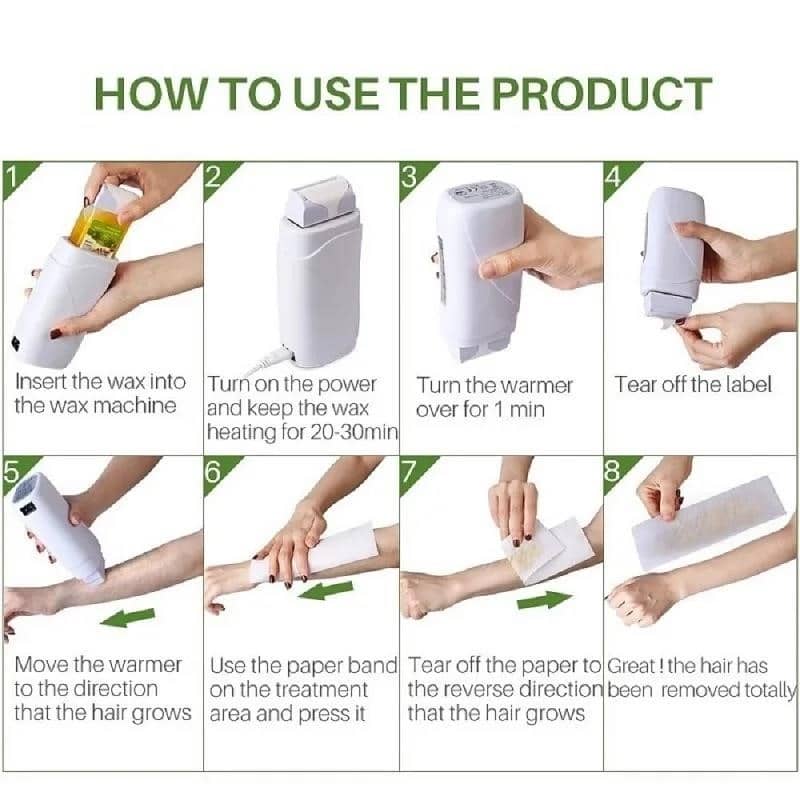 HOW TO USE THE PRODUCT

1
Insert the wax into the wax machine

2
Turn on the power and keep the wax heating for 20-30min

3
Turn the warmer over for 1 min

4
Tear off the label

5
Move the warmer to the direction that the hair grows

6
Use the paper band on the treatment area and press it

7
Tear off the paper to the reverse direction that the hair grows

8
Great ! the hair has been removed totally